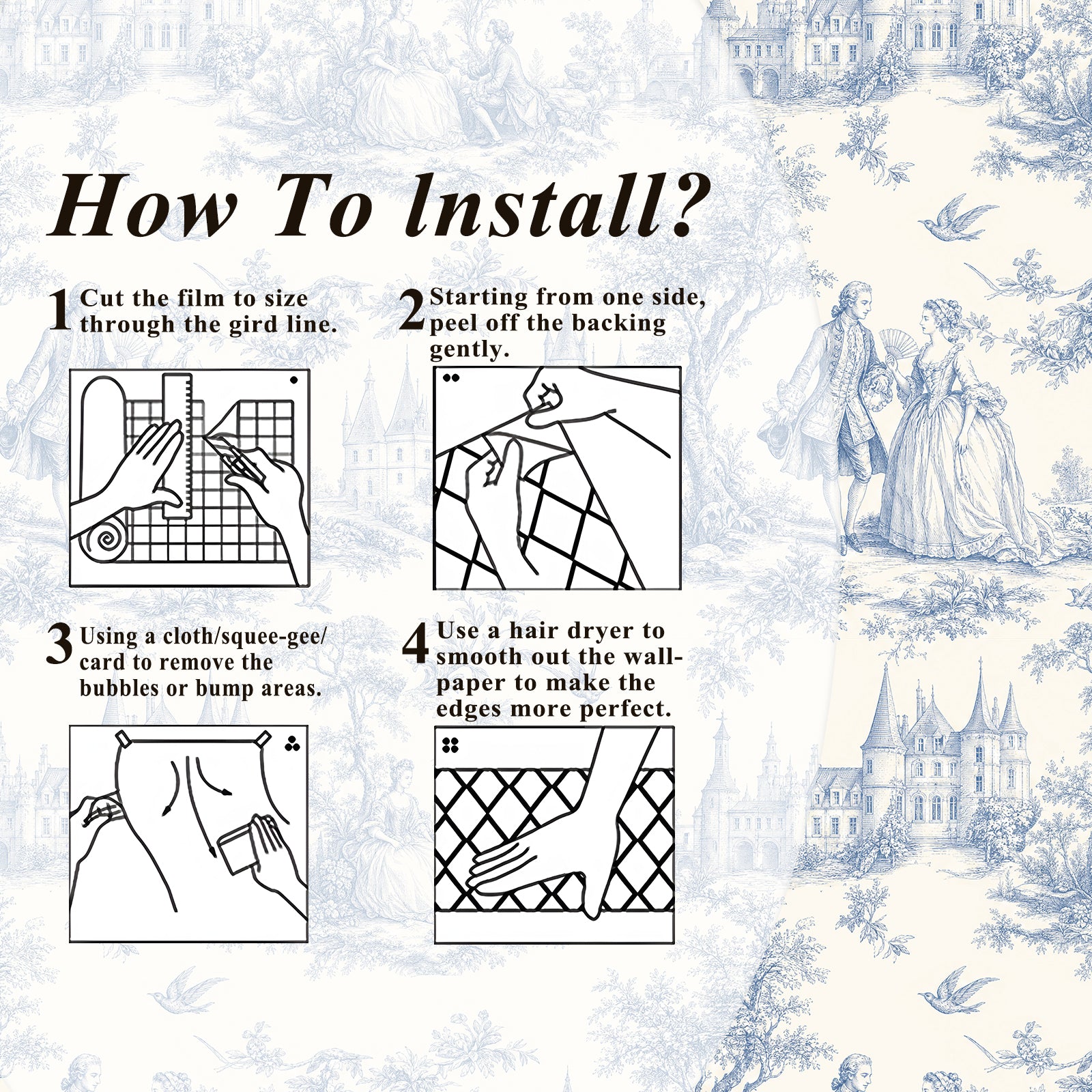 How To Install?

1 Cut the film to size through the gird line.

2 Starting from one side, peel off the backing gently.

3 Using a cloth/squee-gee/ card to remove the bubbles or bump areas.

4 Use a hair dryer to smooth out the wallpaper to make the edges more perfect.