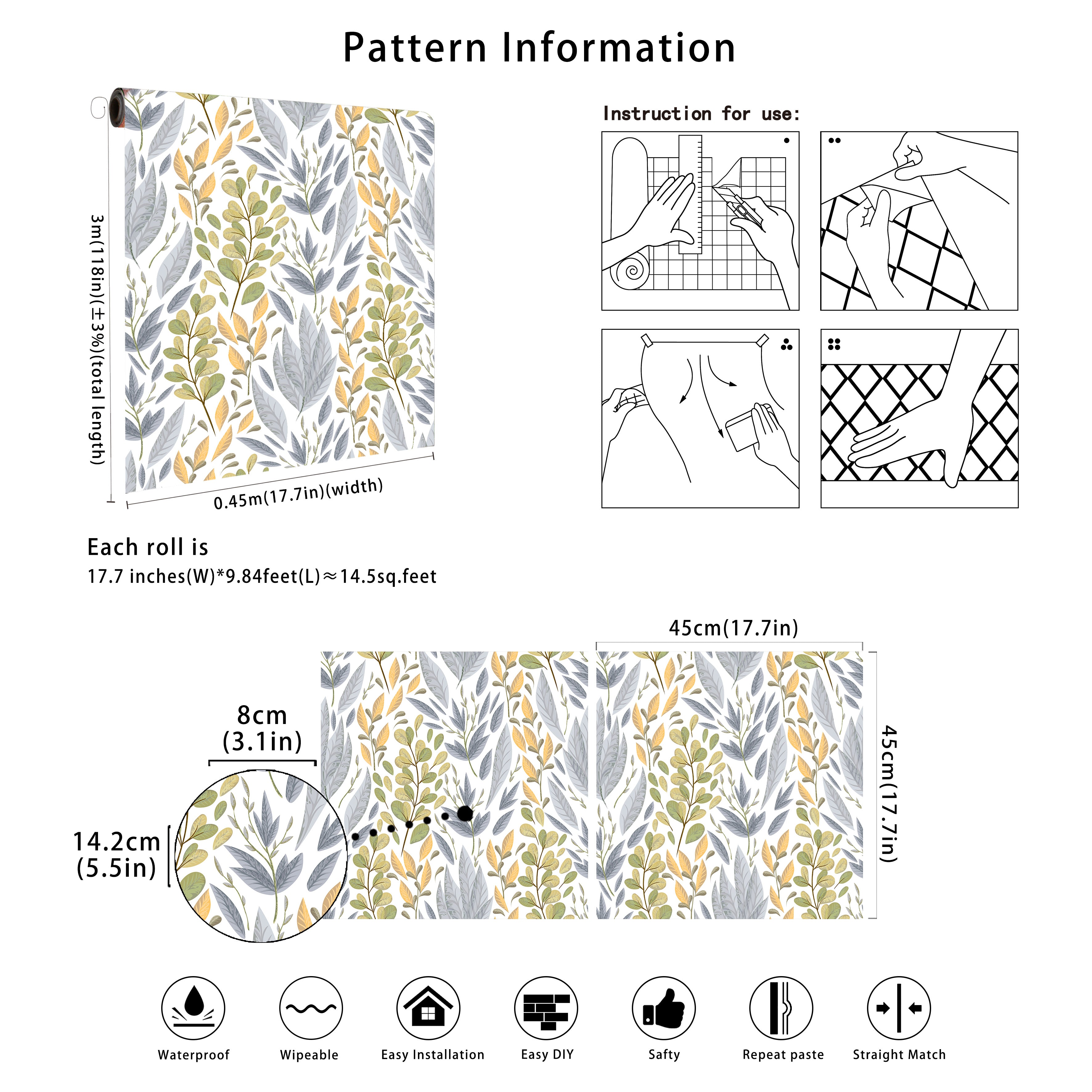 Pattern Information

3m(118in)(±3%)(total length)

0.45m(17.7in)(width)

Instruction for use:

Each roll is
17.7 inches(W)*9.84feet(L)≈14.5sq.feet

45cm(17.7in)

8cm
(3.1in)

14.2cm
(5.5in)

45cm(17.7in)

Waterproof

Wipeable

Easy Installation

Easy DIY

Safty

Repeat paste

Straight Match