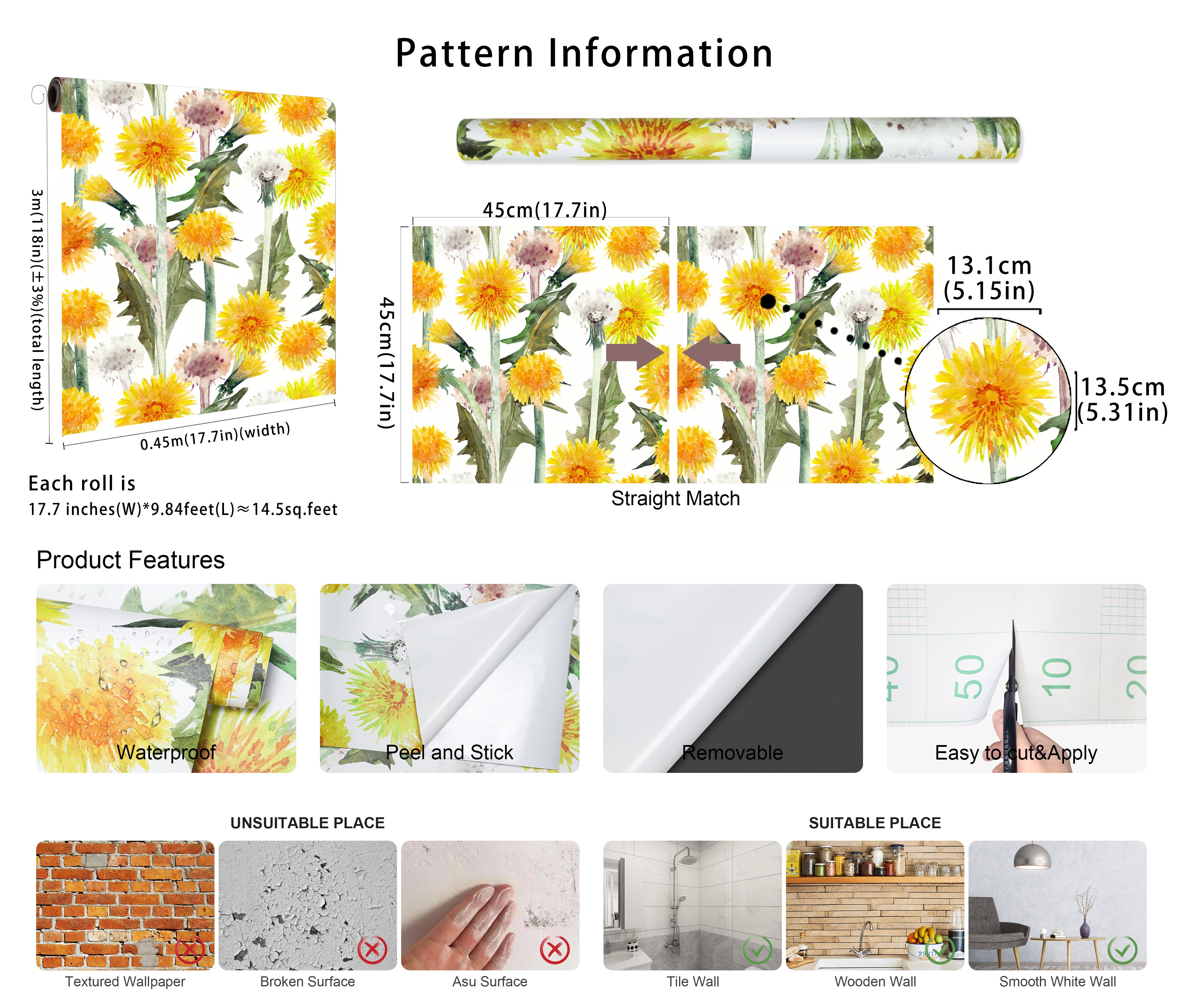 Pattern Information

3m(118in)(±3%)(total length)

0.45m(17.7in)(width)

Each roll is

17.7 inches(W)*9.84feet(L)≈14.5sq.feet

45cm(17.7in)

45cm(17.7in)

13.1cm (5.15in)

13.5cm (5.31in)

Straight Match

Product Features

Waterproof

Peel and Stick

Removable

40 50 10 20

Easy to cut&Apply

UNSUITABLE PLACE

Textured Wallpaper

Broken Surface

Asu Surface

SUITABLE PLACE

Tile Wall

Wooden Wall

Smooth White Wall