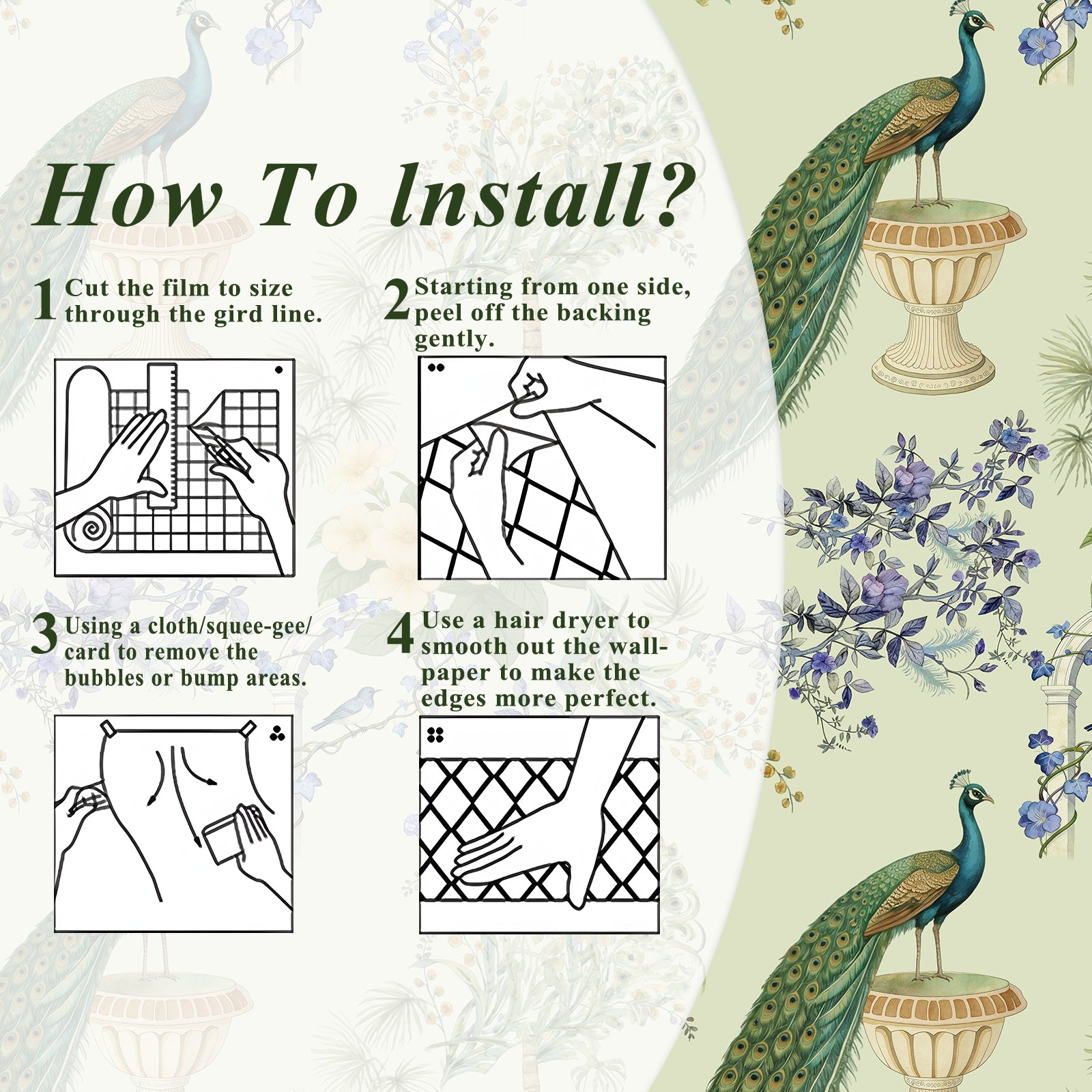 How To Install?

1 Cut the film to size through the gird line.

2 Starting from one side, peel off the backing gently.

3 Using a cloth/squee-gee/ card to remove the bubbles or bump areas.

4 Use a hair dryer to smooth out the wallpaper to make the edges more perfect.