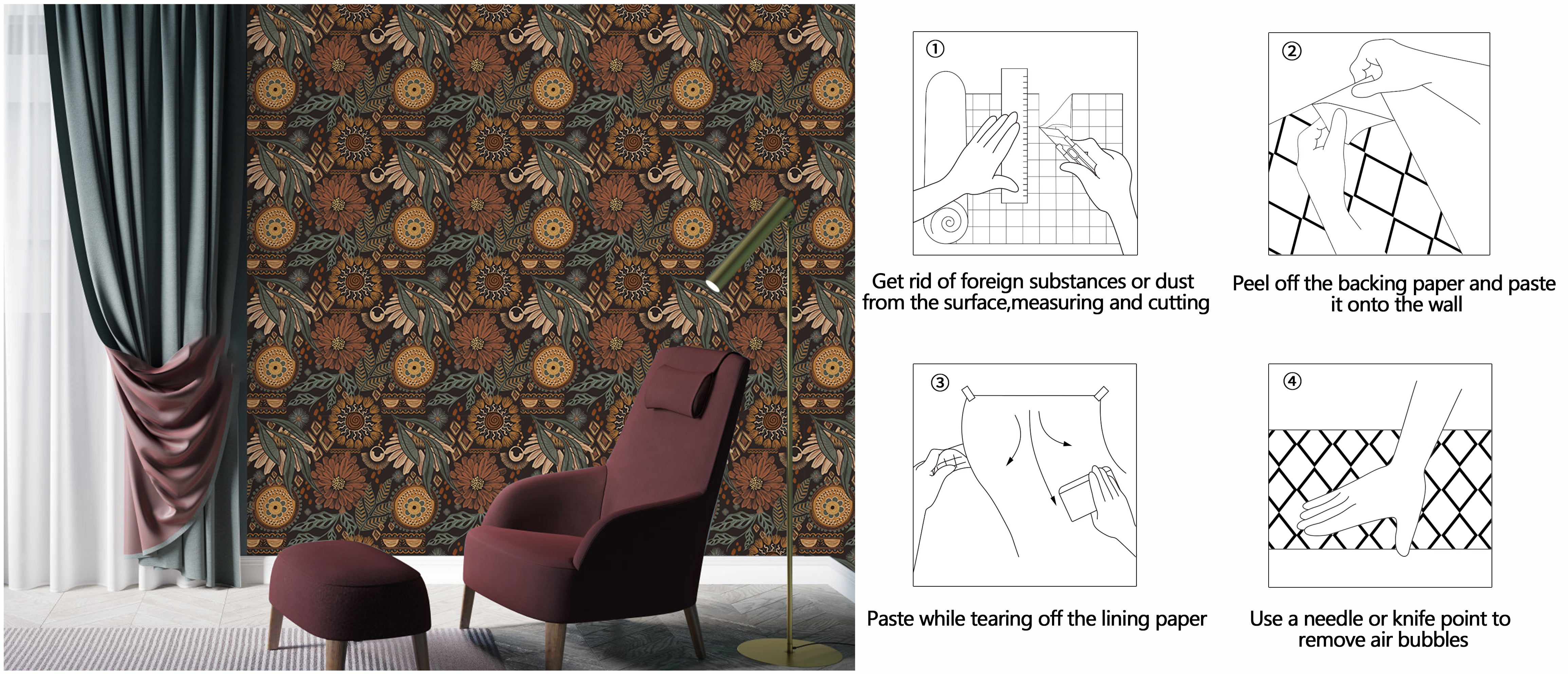 ①

Get rid of foreign substances or dust from the surface,measuring and cutting

②

Peel off the backing paper and paste it onto the wall

③

Paste while tearing off the lining paper

④

Use a needle or knife point to remove air bubbles